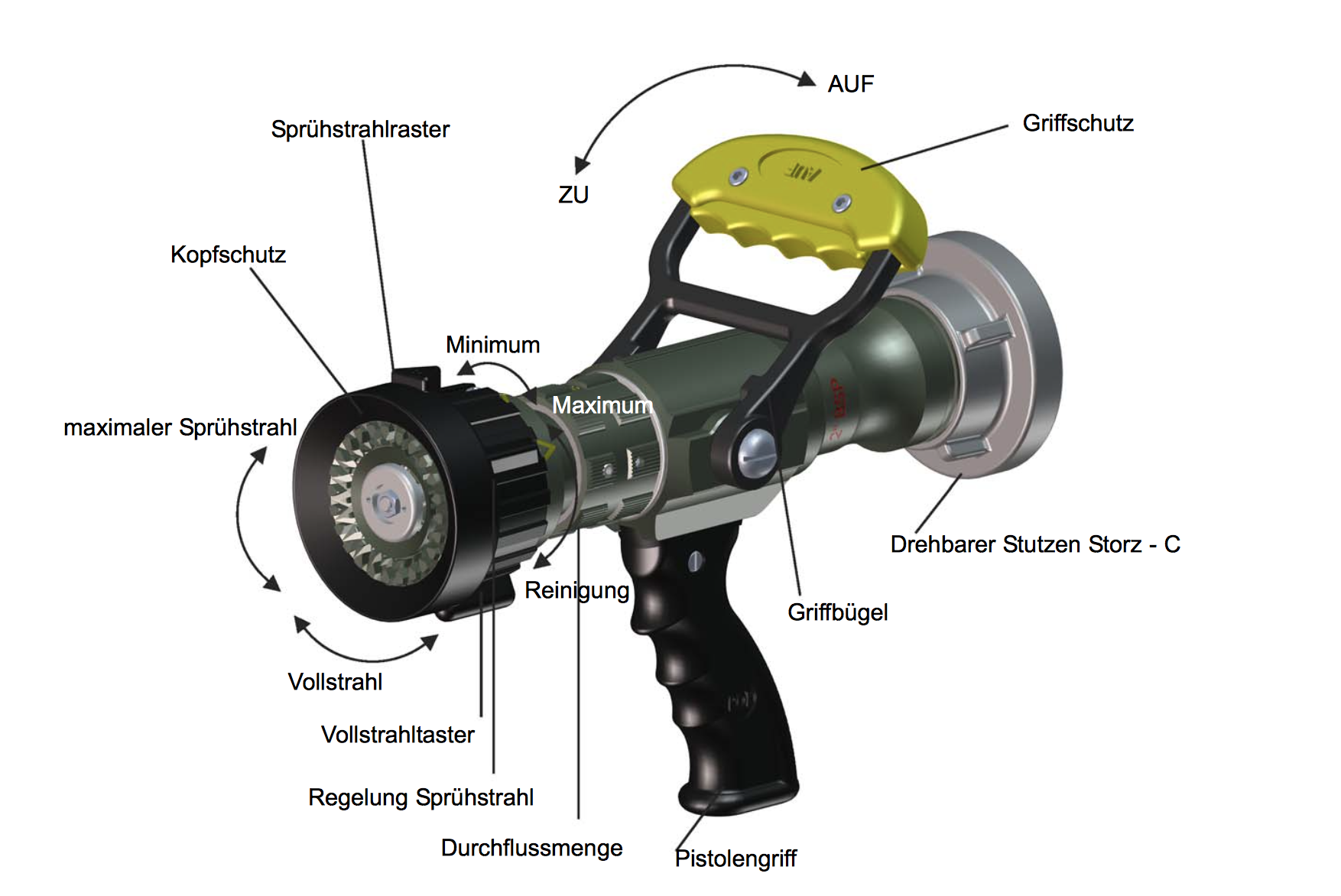 AUF

Griffschutz

Sprühstrahlraster

ZU

Kopfschutz

Minimum

Maximum

maximaler Sprühstrahl

Drehbarer Stutzen Storz - C

Reinigung

Griffbügel

Vollstrahl

Vollstrahltaster

Regelung Sprühstrahl

Durchflussmenge

Pistolengriff